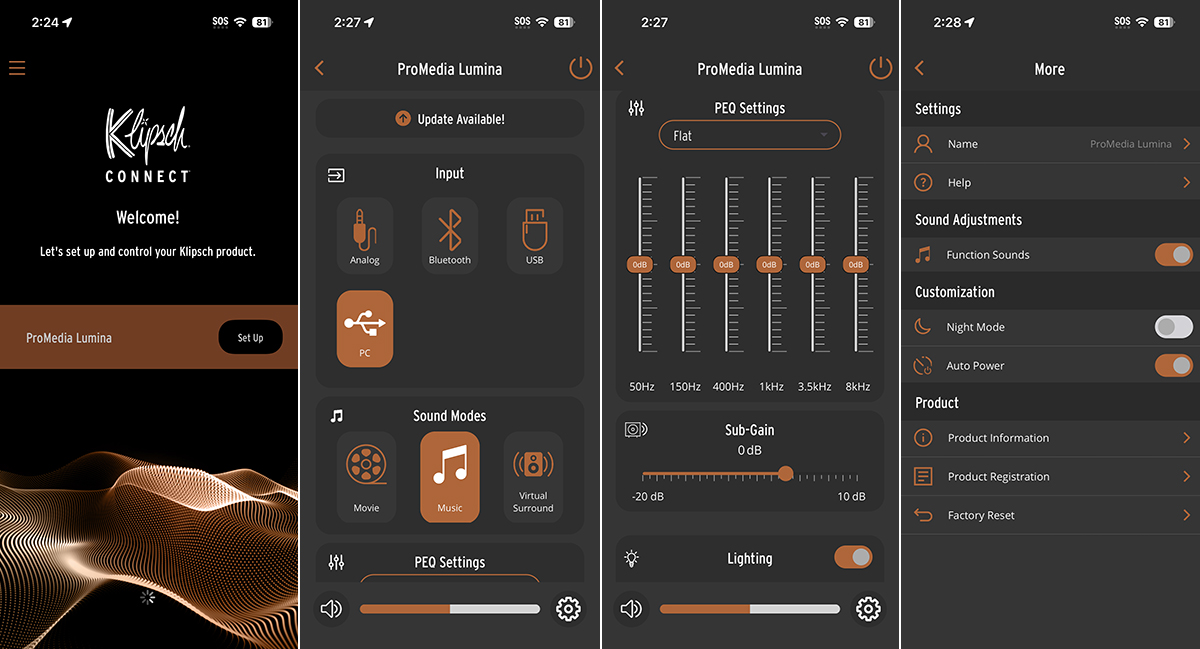 2:24 SOS 81

Klipsch
CONNECT

Welcome!

Let's set up and control your Klipsch product.

ProMedia Lumina
Set Up

2:27 SOS 81

ProMedia Lumina

Update Available!

Input

Analog
Bluetooth
USB
PC

Sound Modes

Movie
Music
Virtual Surround

PEQ Settings

2:27 SOS 81

ProMedia Lumina

PEQ Settings

Flat

0dB 0dB 0dB 0dB 0dB 0dB

50Hz 150Hz 400Hz 1kHz 3.5kHz 8kHz

Sub-Gain
0 dB
-20 dB
10 dB

Lighting

2:28 SOS 81

More

Settings

Name ProMedia Lumina

Help

Sound Adjustments

Function Sounds

Customization

Night Mode

Auto Power

Product

Product Information

Product Registration

Factory Reset